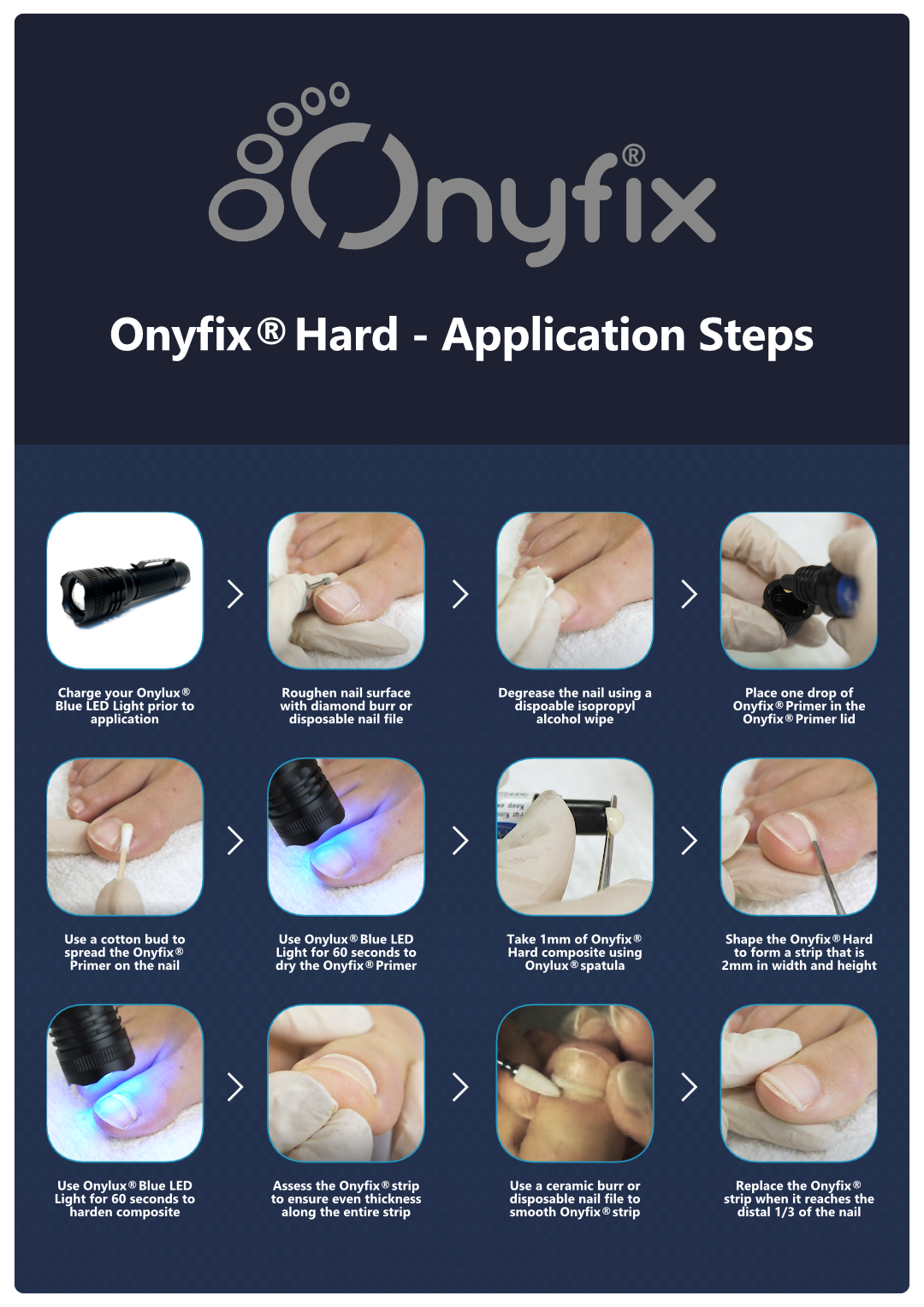 Onyfix®

Onyfix® Hard - Application Steps

Charge your Onylux® Blue LED Light prior to application

Roughen nail surface with diamond burr or disposable nail file

Degrease the nail using a dispoable isopropyl alcohol wipe

Place one drop of Onyfix® Primer in the Onyfix® Primer lid

Use a cotton bud to spread the Onyfix® Primer on the nail

Use Onylux® Blue LED Light for 60 seconds to dry the Onyfix® Primer

Take 1mm of Onyfix® Hard composite using Onylux® spatula

Shape the Onyfix® Hard to form a strip that is 2mm in width and height

Use Onylux® Blue LED Light for 60 seconds to harden composite

Assess the Onyfix® strip to ensure even thickness along the entire strip

Use a ceramic burr or disposable nail file to smooth Onyfix® strip

Replace the Onyfix® strip when it reaches the distal 1/3 of the nail